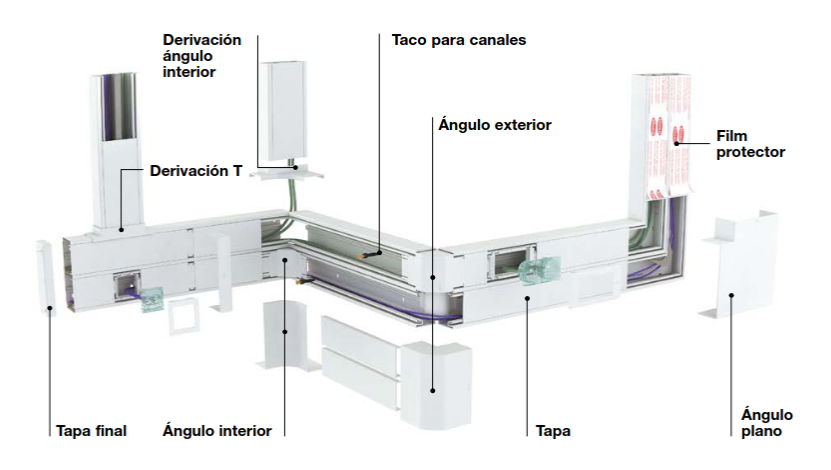 Derivación ángulo interior

Taco para canales

Ángulo exterior

Film protector

Derivación T

Tapa final

Ángulo interior

Tapa

Ángulo plano