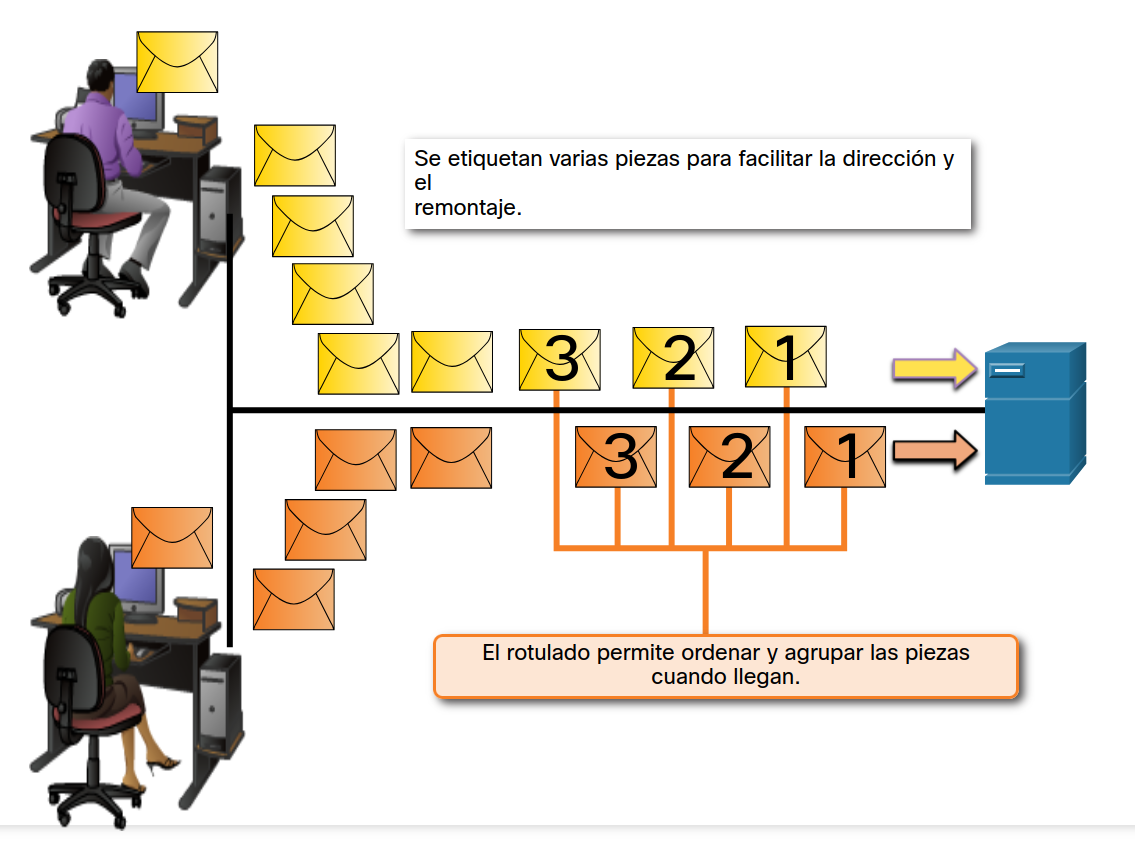 Se etiquetan varias piezas para facilitar la dirección y el
remontaje.

3 2 1

3 2 1

El rotulado permite ordenar y agrupar las piezas cuando llegan.